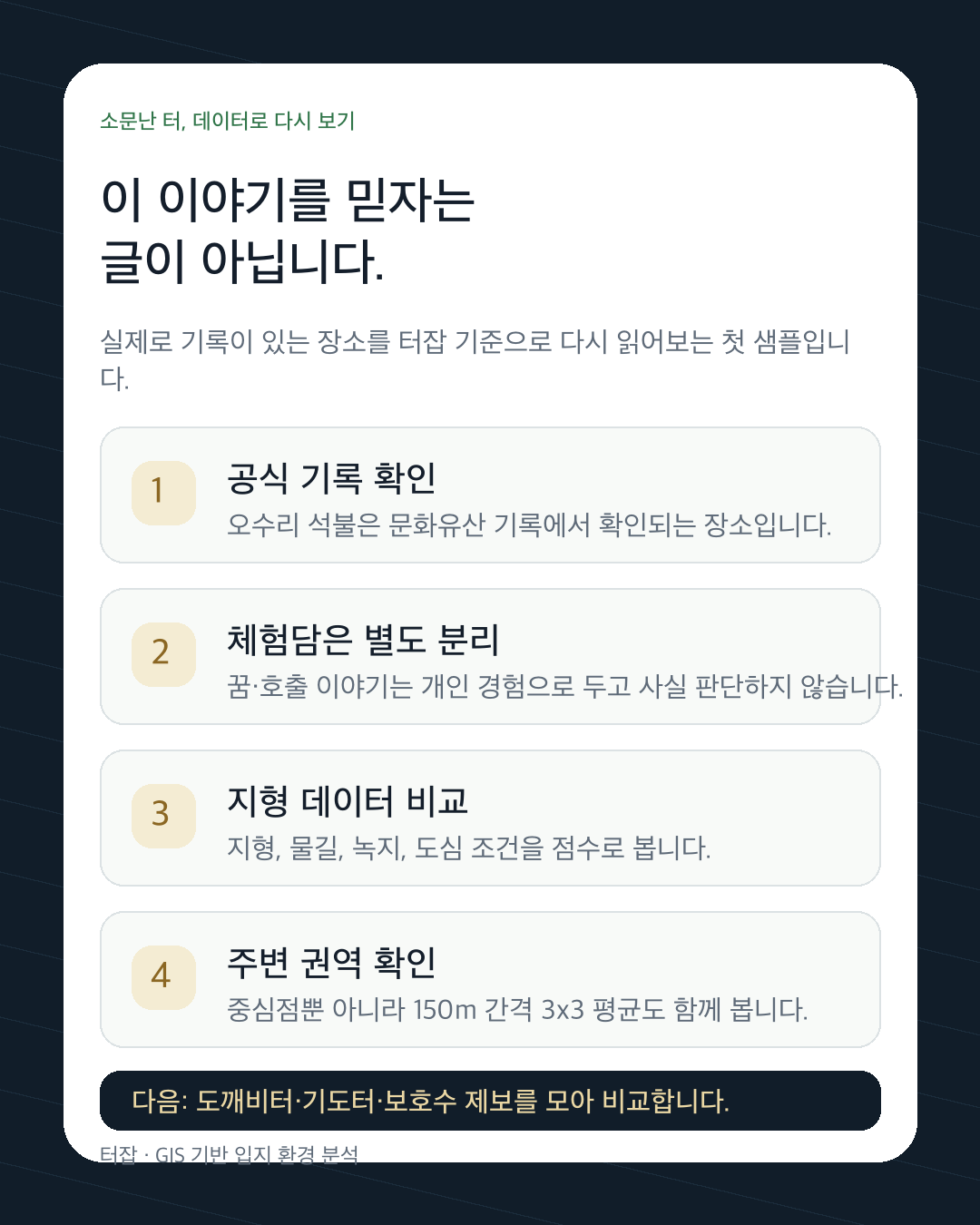 소문난 터, 데이터로 다시 보기

이 이야기를 믿자는 글이 아닙니다.

실제로 기록이 있는 장소를 터잡 기준으로 다시 읽어보는 첫 샘플입니다.

1
공식 기록 확인
오수리 석불은 문화유산 기록에서 확인되는 장소입니다.

2
체험담은 별도 분리
꿈·호출 이야기는 개인 경험으로 두고 사실 판단하지 않습니다.

3
지형 데이터 비교
지형, 물길, 녹지, 도심 조건을 점수로 봅니다.

4
주변 권역 확인
중심점뿐 아니라 150m 간격 3x3 평균도 함께 봅니다.

다음: 도깨비터·기도터·보호수 제보를 모아 비교합니다.

터잡 · GIS 기반 입지 환경 분석